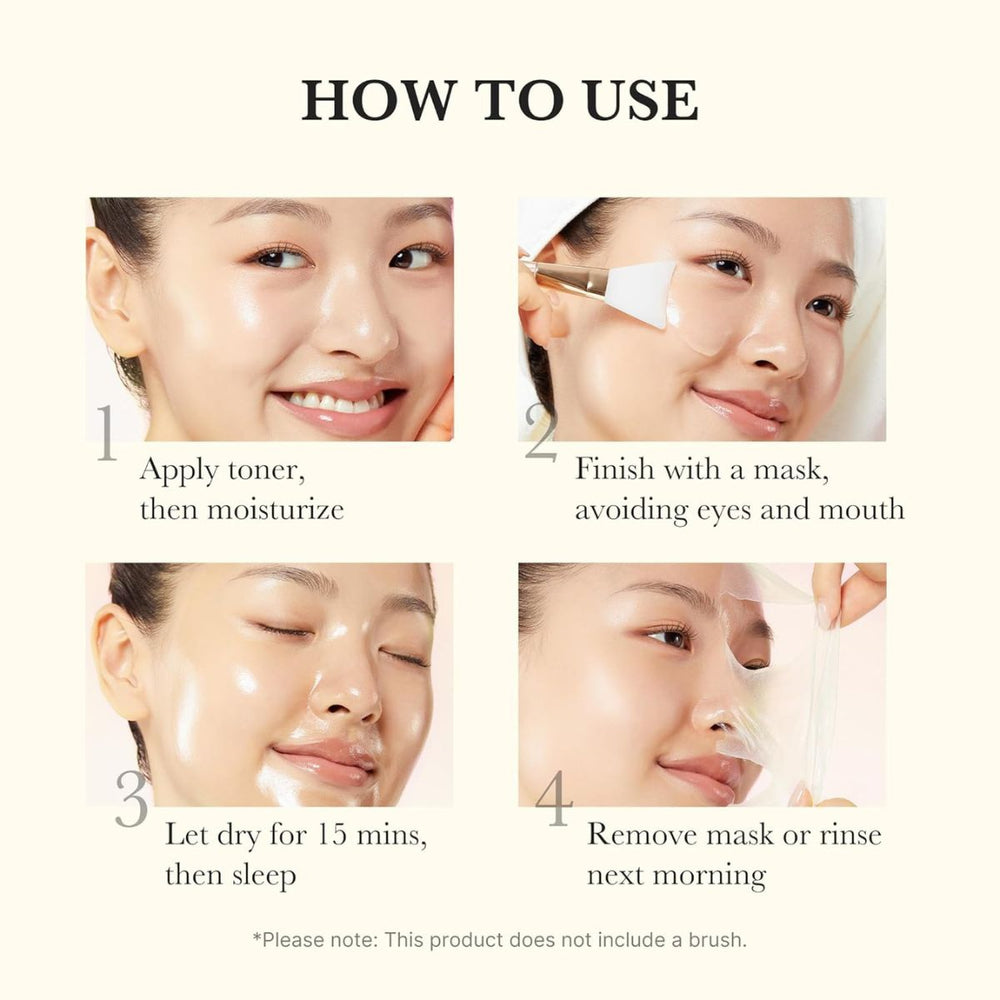 HOW TO USE

1
Apply toner, then moisturize

2
Finish with a mask, avoiding eyes and mouth

3
Let dry for 15 mins, then sleep

4
Remove mask or rinse next morning

*Please note: This product does not include a brush.