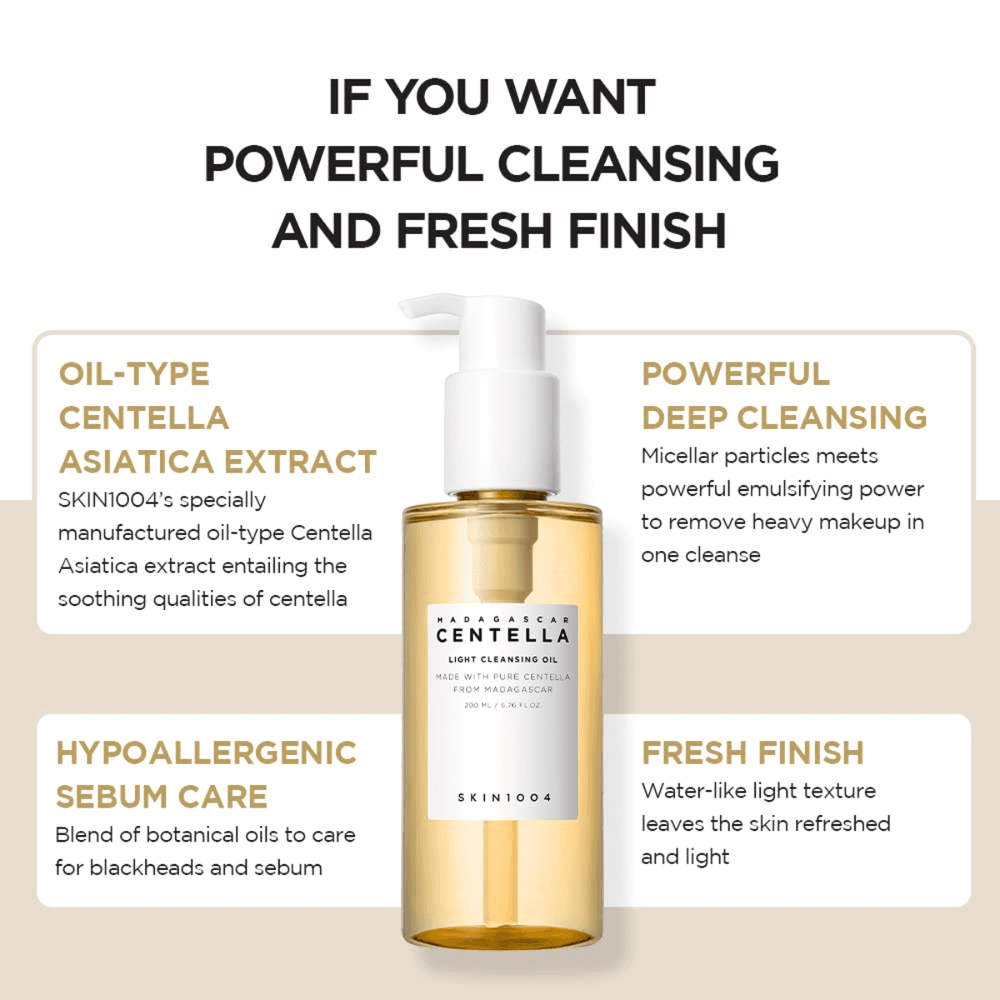 IF YOU WANT
POWERFUL CLEANSING
AND FRESH FINISH

OIL-TYPE
CENTELLA
ASIATICA EXTRACT
SKIN1004's specially manufactured oil-type Centella Asiatica extract entailing the soothing qualities of centella

POWERFUL
DEEP CLEANSING
Micellar particles meets powerful emulsifying power to remove heavy makeup in one cleanse

MADAGASCAR
CENTELLA
LIGHT CLEANSING OIL
MADE WITH PURE CENTELLA FROM MADAGASCAR
200 ML / 6.76 FL.OZ.
SKIN1004

HYPOALLERGENIC
SEBUM CARE
Blend of botanical oils to care for blackheads and sebum

FRESH FINISH
Water-like light texture leaves the skin refreshed and light