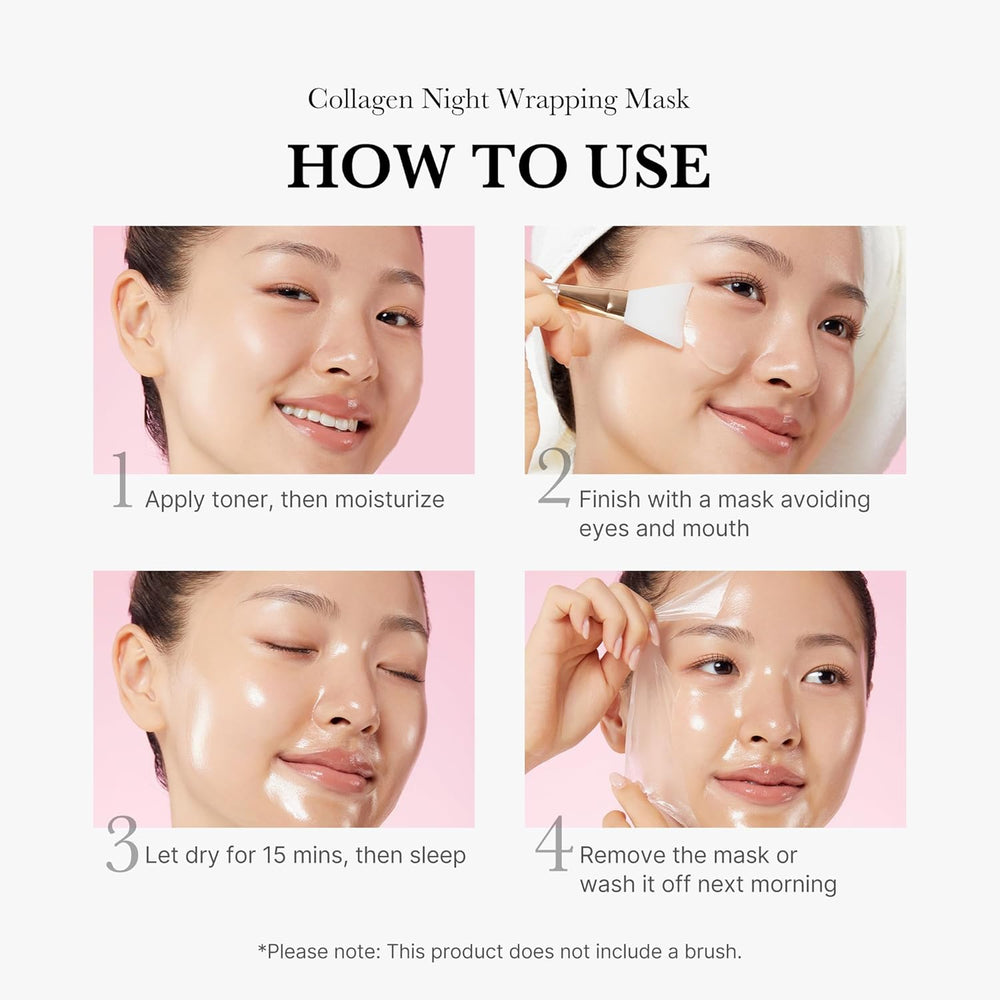 Collagen Night Wrapping Mask

HOW TO USE

1 Apply toner, then moisturize

2 Finish with a mask avoiding eyes and mouth

3 Let dry for 15 mins, then sleep

4 Remove the mask or wash it off next morning

*Please note: This product does not include a brush.