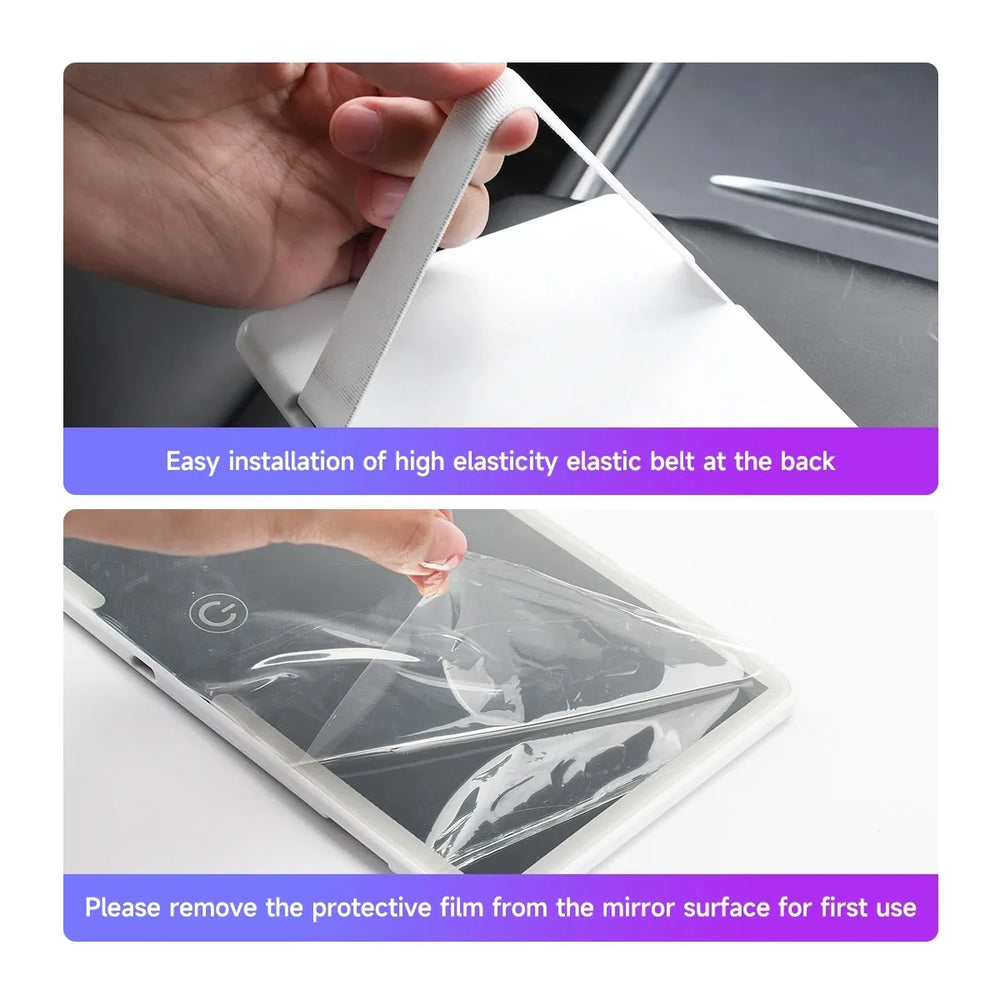 Easy installation of high elasticity elastic belt at the back

Please remove the protective film from the mirror surface for first use